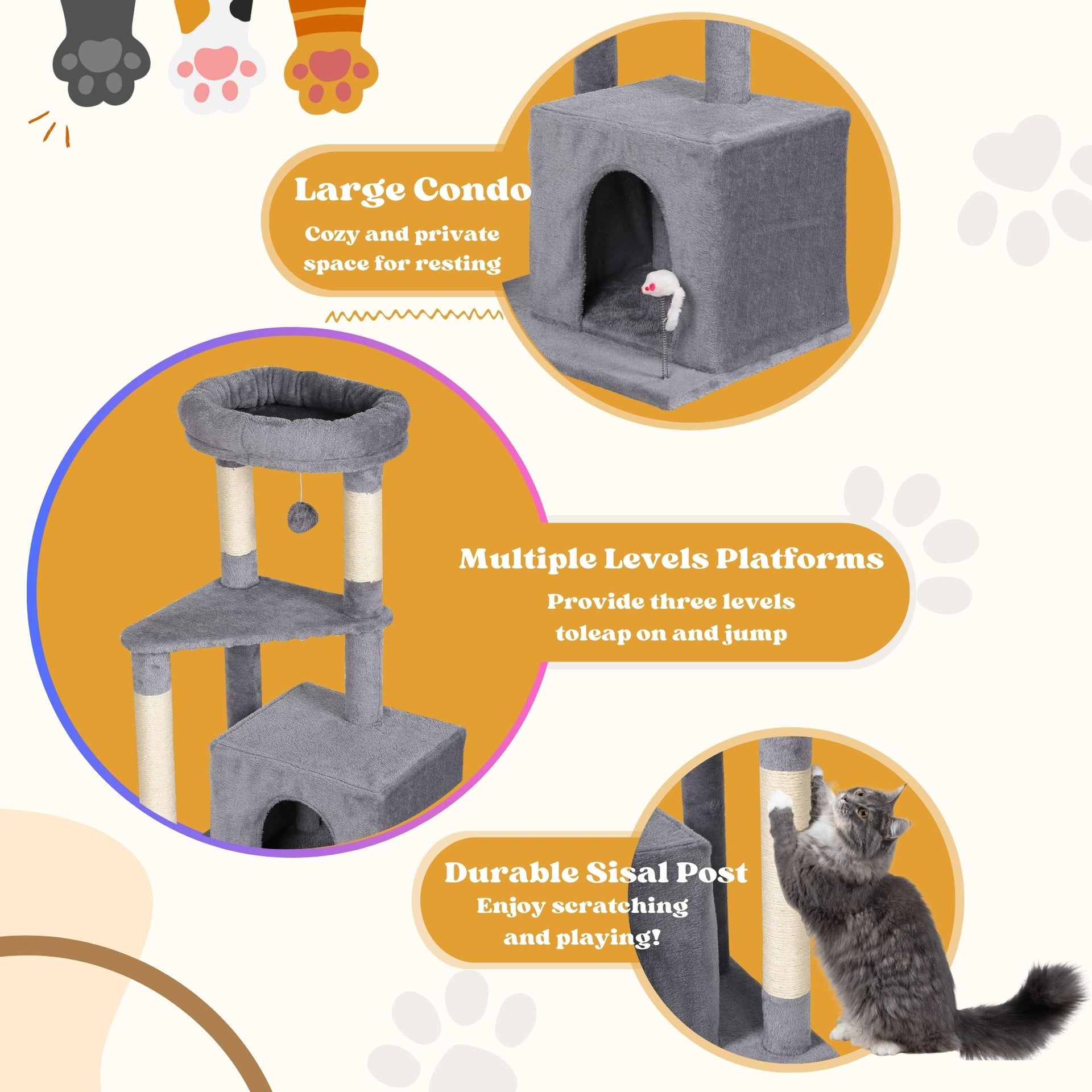 Large Condo
Cozy and private space for resting

Multiple Levels Platforms
Provide three levels toleap on and jump

Durable Sisal Post
Enjoy scratching and playing!