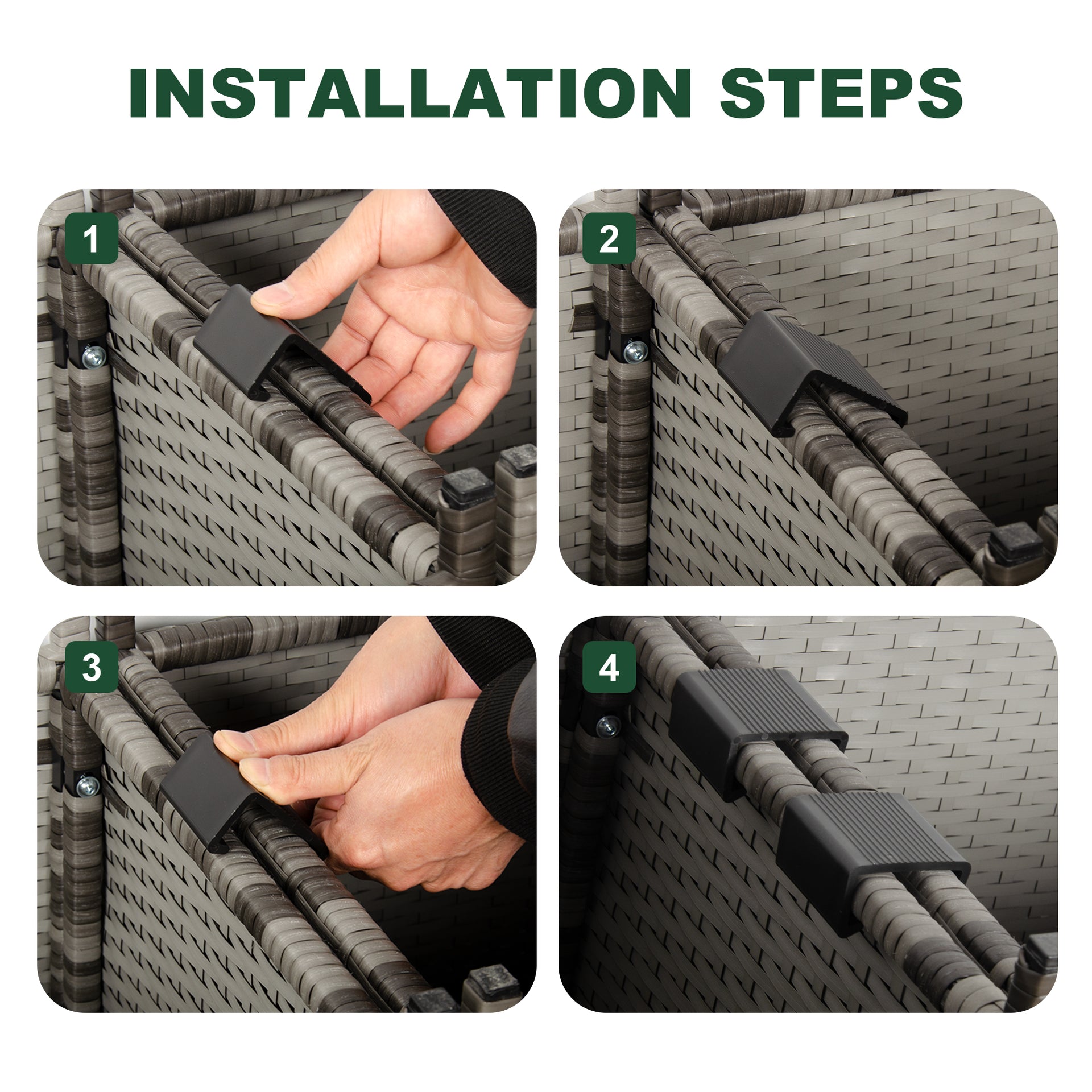 INSTALLATION STEPS

1

2

3

4