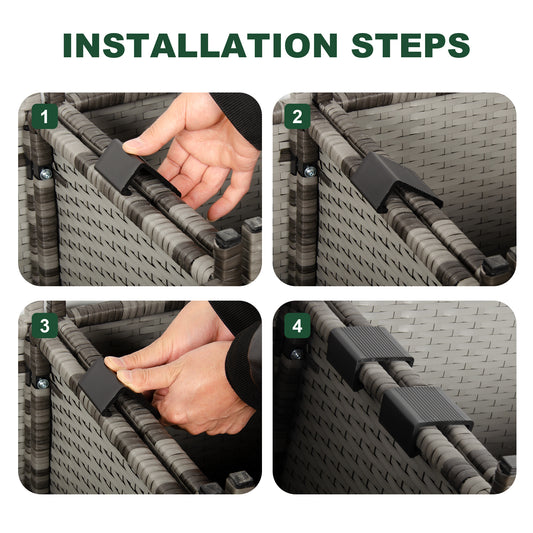 INSTALLATION STEPS

1

2

3

4