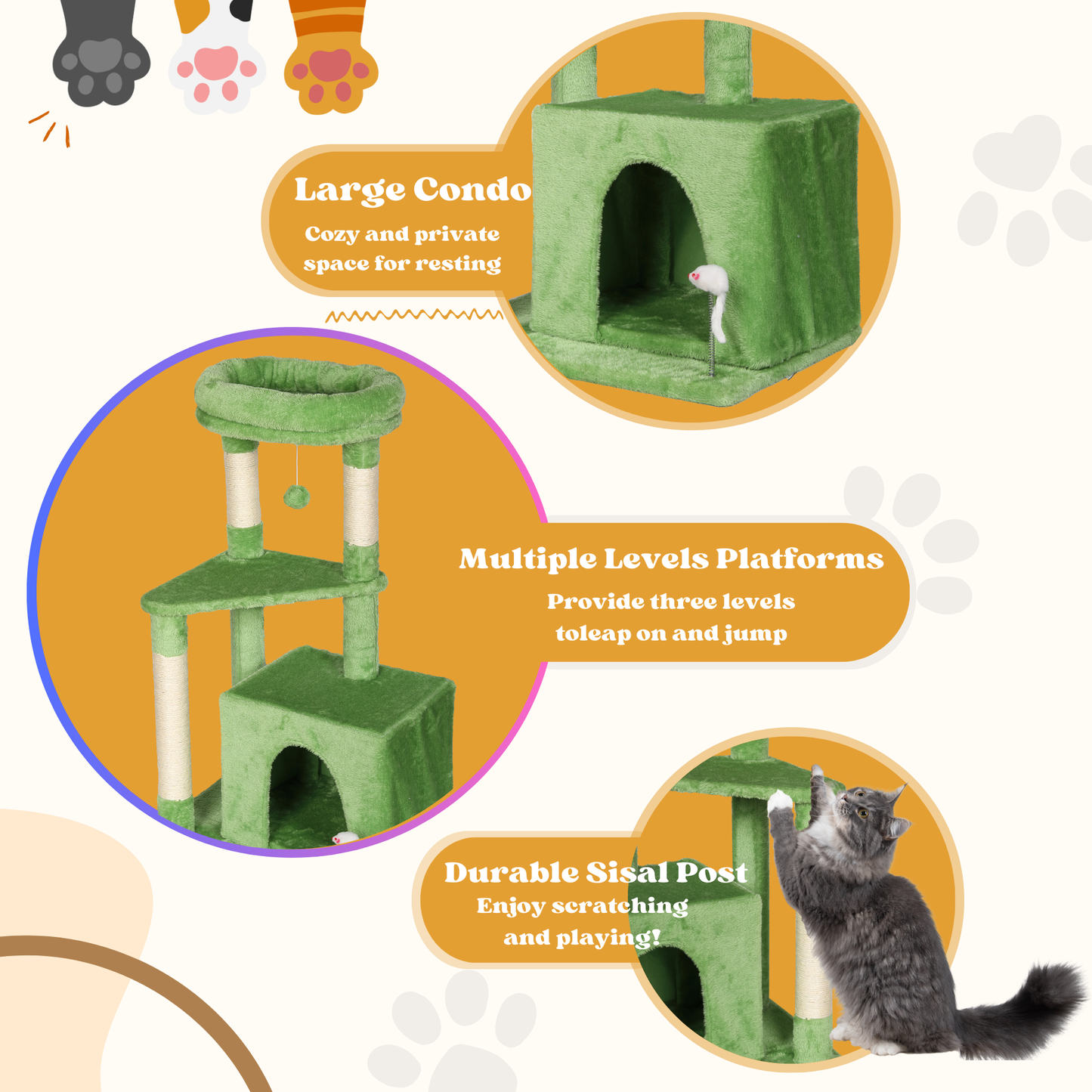 Large Condo
Cozy and private space for resting

Multiple Levels Platforms
Provide three levels toleap on and jump

Durable Sisal Post
Enjoy scratching and playing!