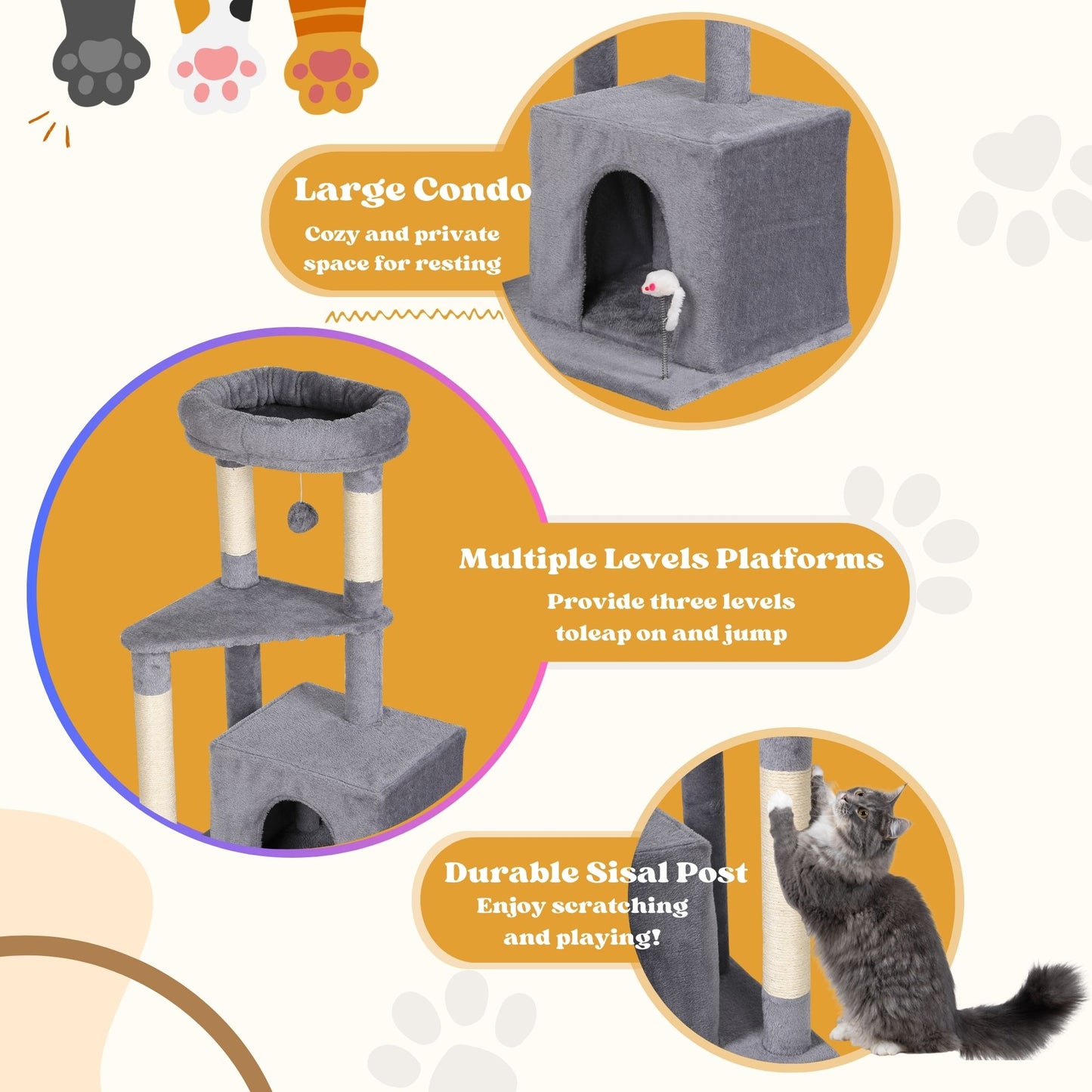 Large Condo
Cozy and private space for resting

Multiple Levels Platforms
Provide three levels toleap on and jump

Durable Sisal Post
Enjoy scratching and playing!